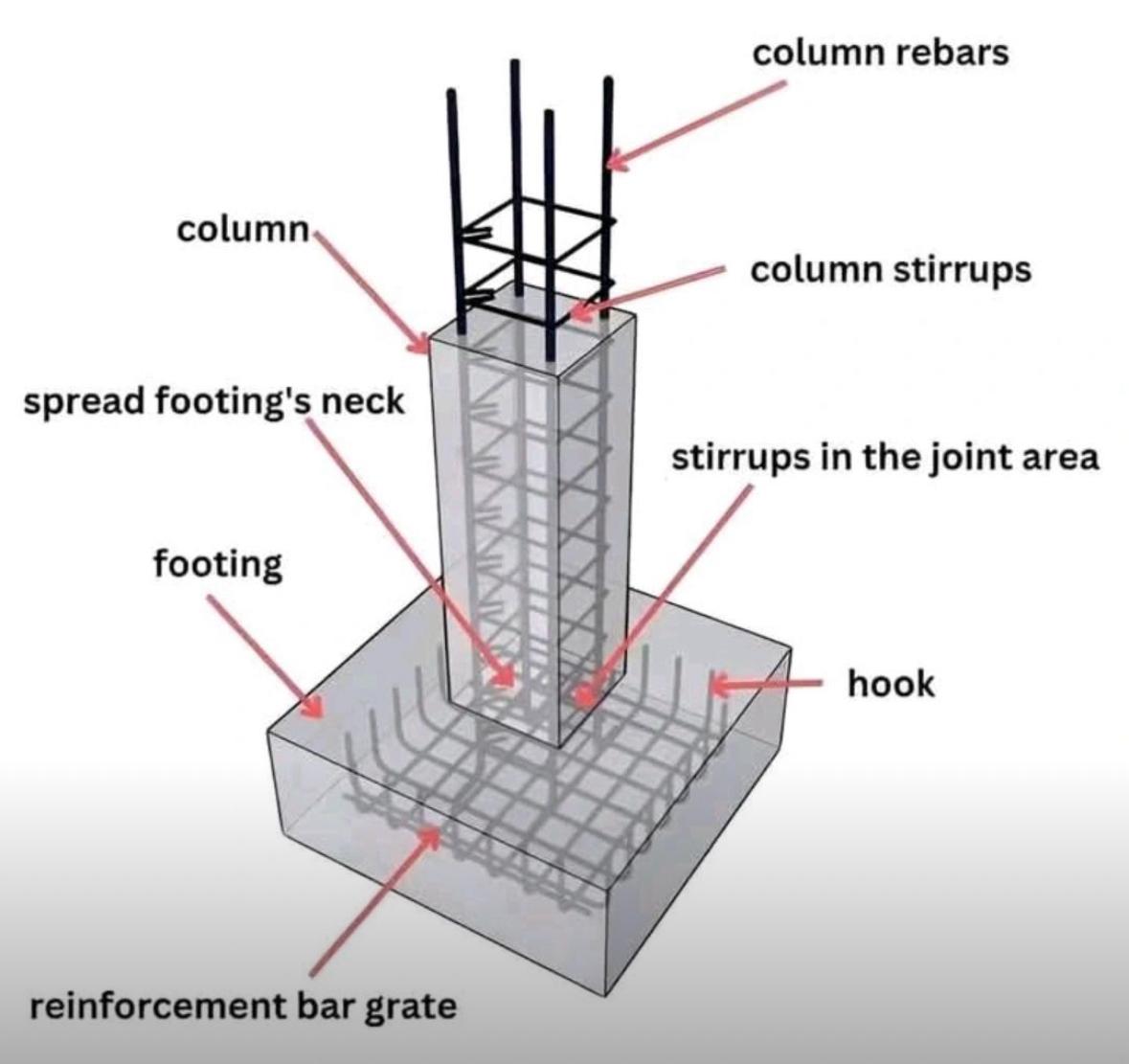 column rebars
column
column stirrups
spread footing's neck
stirrups in the joint area
footing
hook
reinforcement bar grate